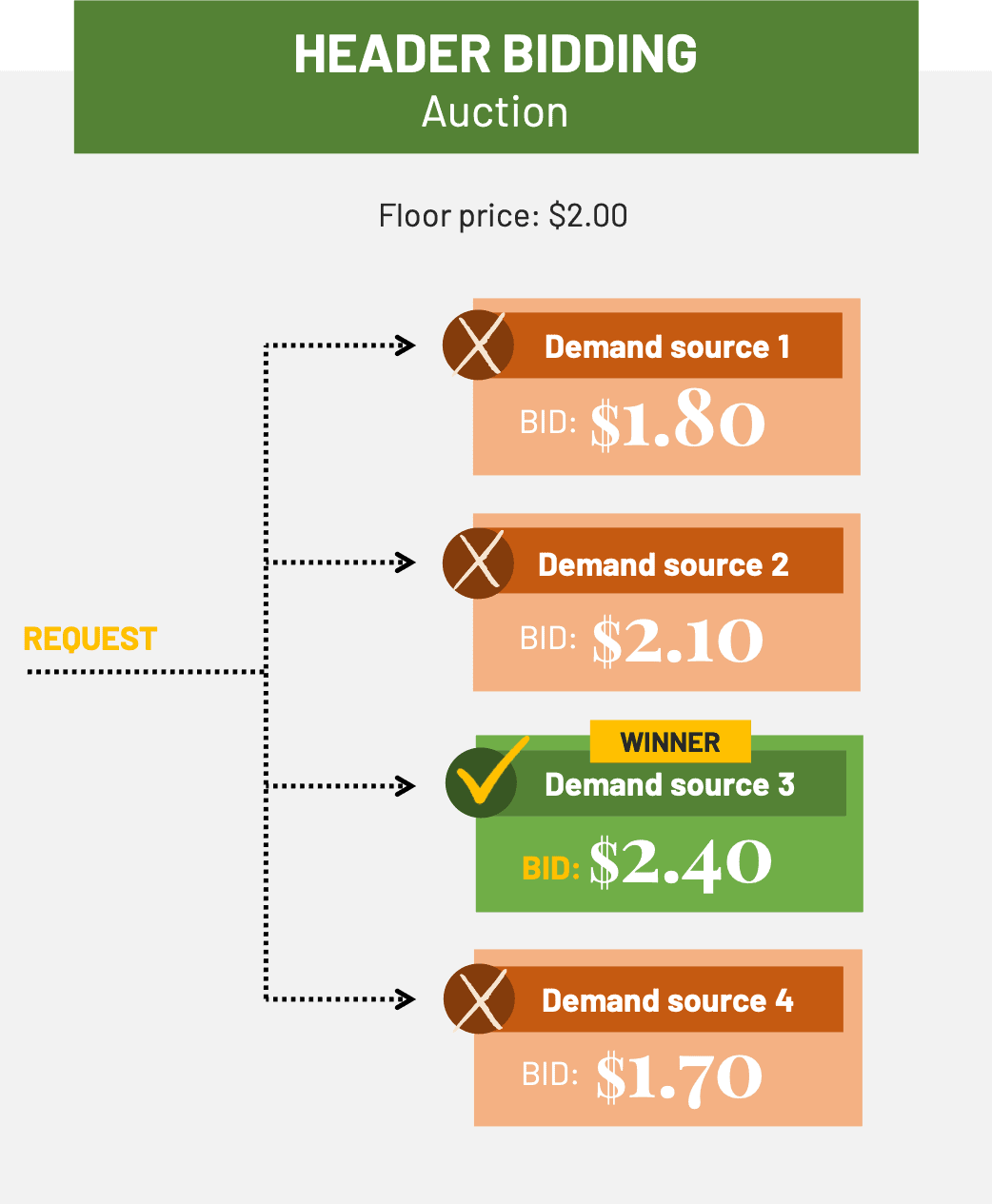 HEADER BIDDING
Auction

Floor price: \$2.00

REQUEST

Demand source 1
BID: \$1.80

Demand source 2
BID: \$2.10

WINNER
Demand source 3
BID: \$2.40

Demand source 4
BID: \$1.70